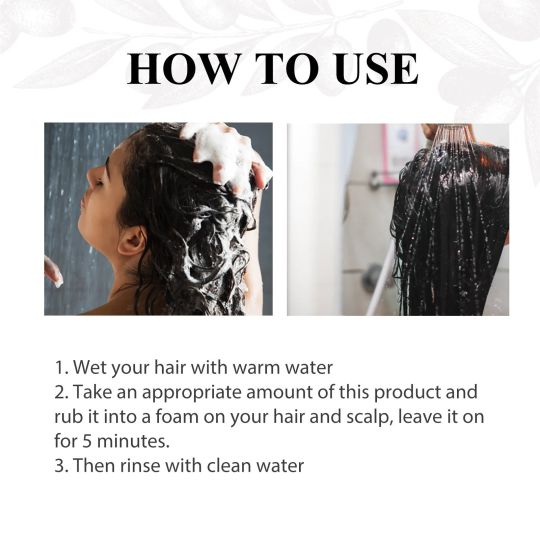 HOW TO USE

1. Wet your hair with warm water
2. Take an appropriate amount of this product and rub it into a foam on your hair and scalp, leave it on for 5 minutes.
3. Then rinse with clean water